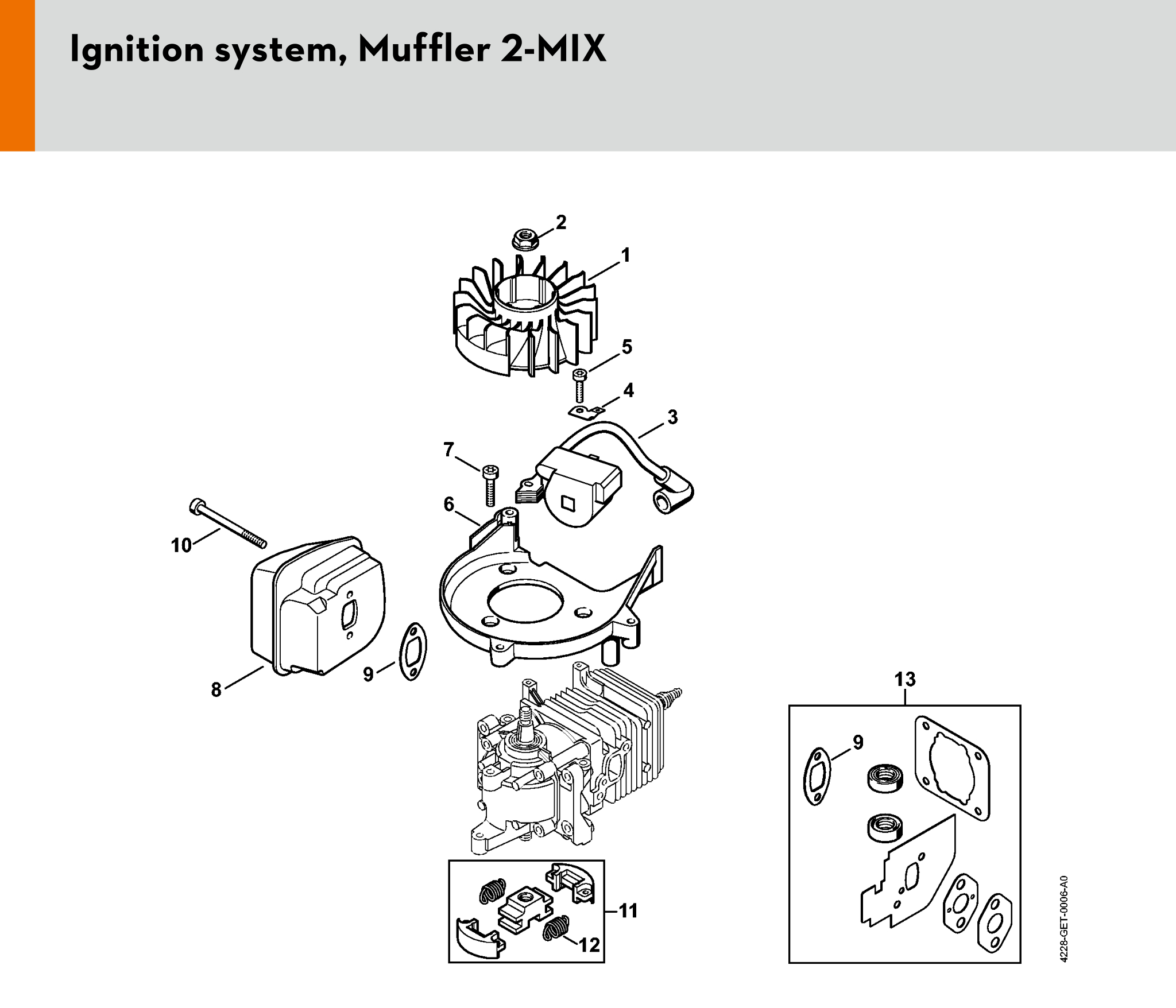 Ignition system, Muffler 2-MIX

2
1
5
4
3
7
6
10
8
9
13
9
11
12

4228-GET-0006-A0